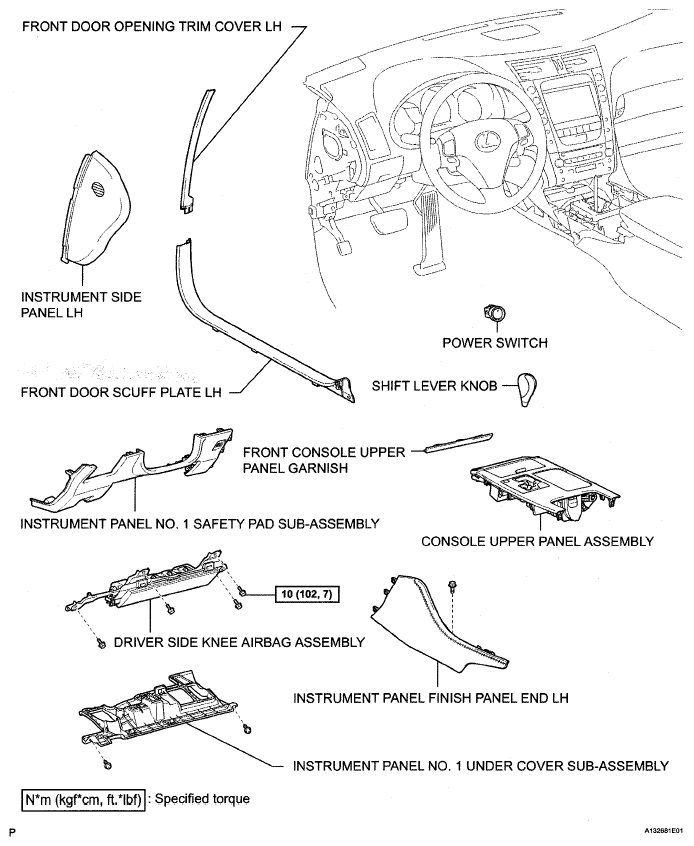 FRONT DOOR OPENING TRIM COVER LH

INSTRUMENT SIDE PANEL LH

POWER SWITCH

FRONT DOOR SCUFF PLATE LH

SHIFT LEVER KNOB

FRONT CONSOLE UPPER PANEL GARNISH

INSTRUMENT PANEL NO. 1 SAFETY PAD SUB-ASSEMBLY

CONSOLE UPPER PANEL ASSEMBLY

10 (102, 7)

DRIVER SIDE KNEE AIRBAG ASSEMBLY

INSTRUMENT PANEL FINISH PANEL END LH

INSTRUMENT PANEL NO. 1 UNDER COVER SUB-ASSEMBLY

N*m (kgf*cm, ft.*lbf) : Specified torque

P

A132881E01