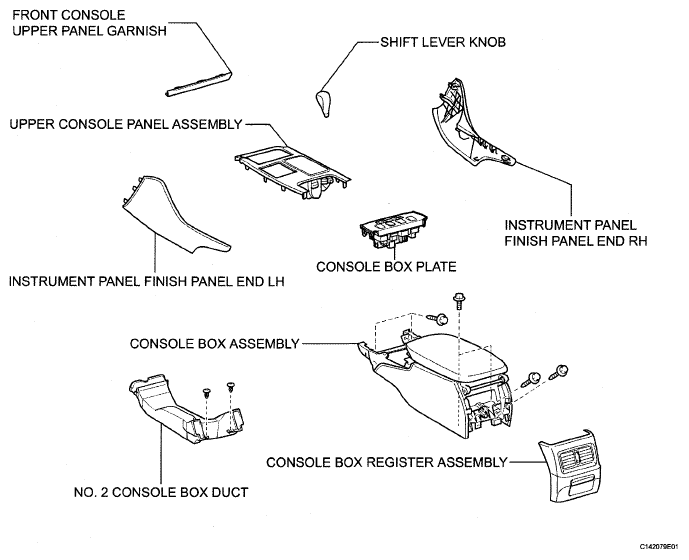 FRONT CONSOLE UPPER PANEL GARNISH

SHIFT LEVER KNOB

UPPER CONSOLE PANEL ASSEMBLY

INSTRUMENT PANEL FINISH PANEL END RH

CONSOLE BOX PLATE

INSTRUMENT PANEL FINISH PANEL END LH

CONSOLE BOX ASSEMBLY

CONSOLE BOX REGISTER ASSEMBLY

NO. 2 CONSOLE BOX DUCT

C142079E01