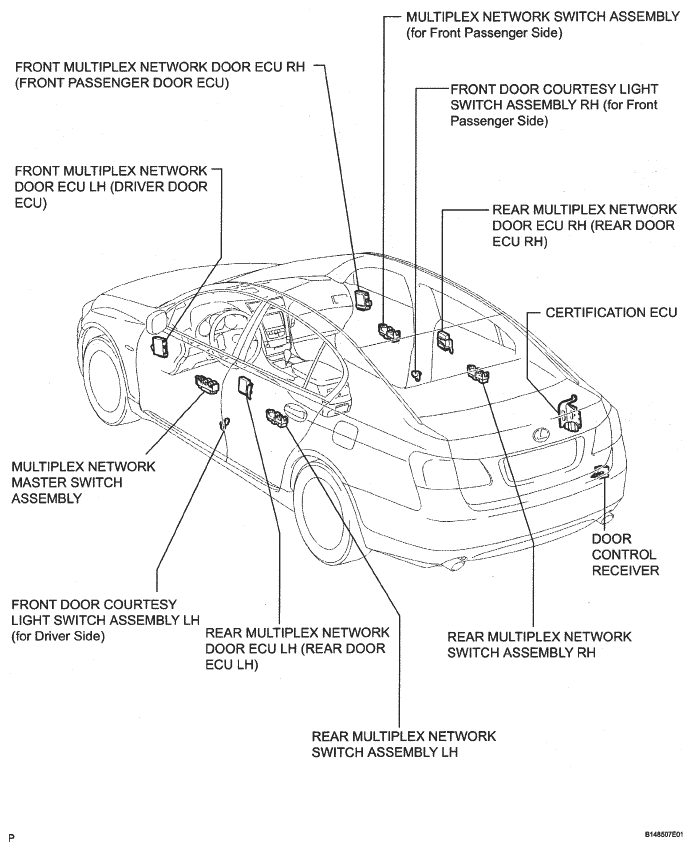 MULTIPLEX NETWORK SWITCH ASSEMBLY (for Front Passenger Side)

FRONT MULTIPLEX NETWORK DOOR ECU RH (FRONT PASSENGER DOOR ECU)

FRONT DOOR COURTESY LIGHT SWITCH ASSEMBLY RH (for Front Passenger Side)

FRONT MULTIPLEX NETWORK DOOR ECU LH (DRIVER DOOR ECU)

REAR MULTIPLEX NETWORK DOOR ECU RH (REAR DOOR ECU RH)

CERTIFICATION ECU

MULTIPLEX NETWORK MASTER SWITCH ASSEMBLY

DOOR CONTROL RECEIVER

FRONT DOOR COURTESY LIGHT SWITCH ASSEMBLY LH (for Driver Side)

REAR MULTIPLEX NETWORK DOOR ECU LH (REAR DOOR ECU LH)

REAR MULTIPLEX NETWORK SWITCH ASSEMBLY RH

REAR MULTIPLEX NETWORK SWITCH ASSEMBLY LH

P

B148507E01