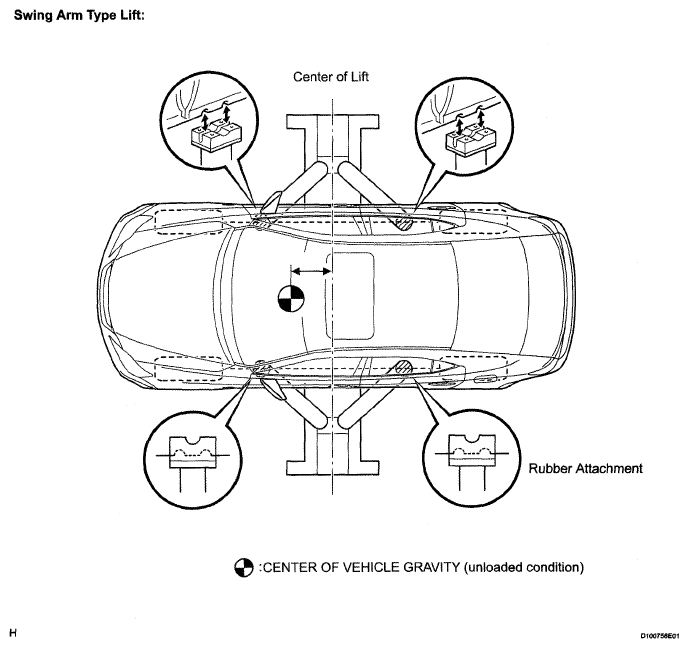 Swing Arm Type Lift:

Center of Lift

Rubber Attachment

:CENTER OF VEHICLE GRAVITY (unloaded condition)

H

D100756E01