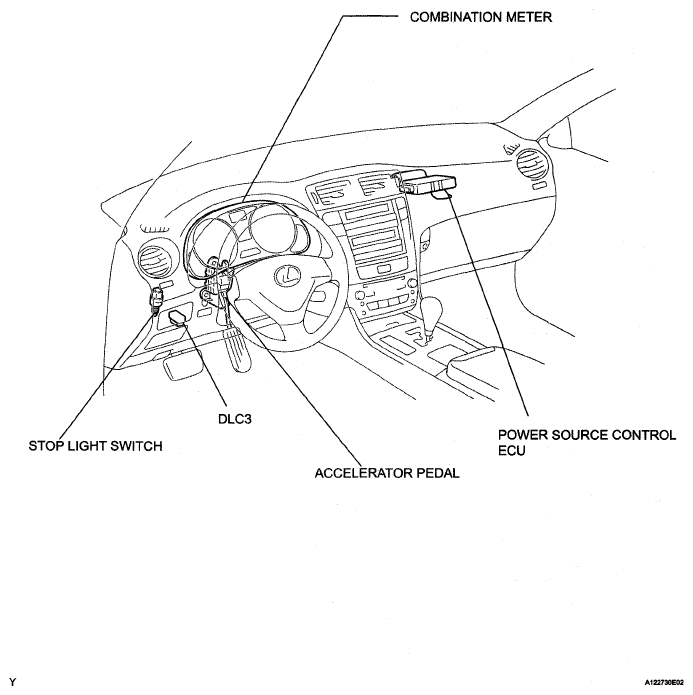 COMBINATION METER

DLC3

STOP LIGHT SWITCH

ACCELERATOR PEDAL

POWER SOURCE CONTROL ECU

Y

A122730E02