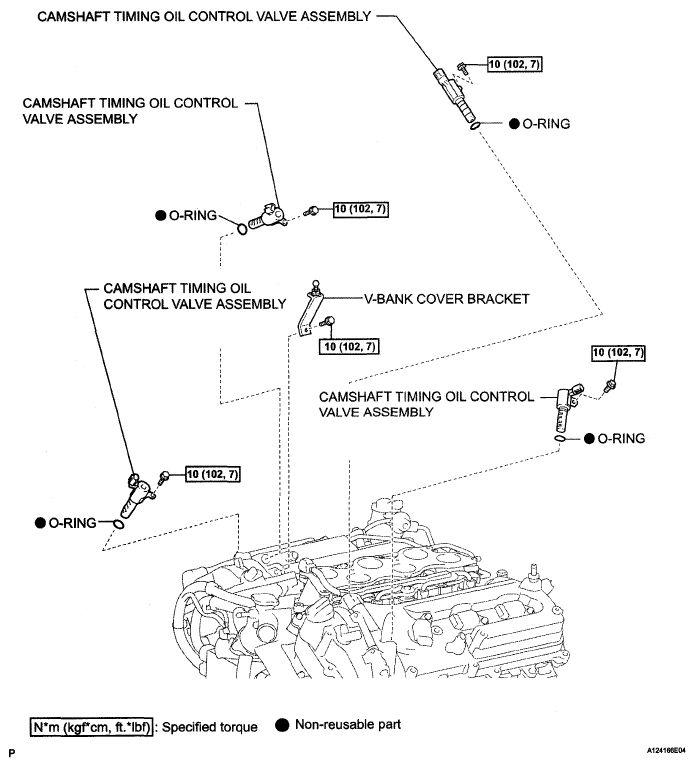 CAMSHAFT TIMING OIL CONTROL VALVE ASSEMBLY

10 (102, 7)

● O-RING

CAMSHAFT TIMING OIL CONTROL VALVE ASSEMBLY

● O-RING

10 (102, 7)

CAMSHAFT TIMING OIL CONTROL VALVE ASSEMBLY

V-BANK COVER BRACKET

10 (102, 7)

10 (102, 7)

CAMSHAFT TIMING OIL CONTROL VALVE ASSEMBLY

● O-RING

10 (102, 7)

● O-RING

N*m (kgf*cm, ft.*lbf) : Specified torque ● Non-reusable part

P

A124166E04