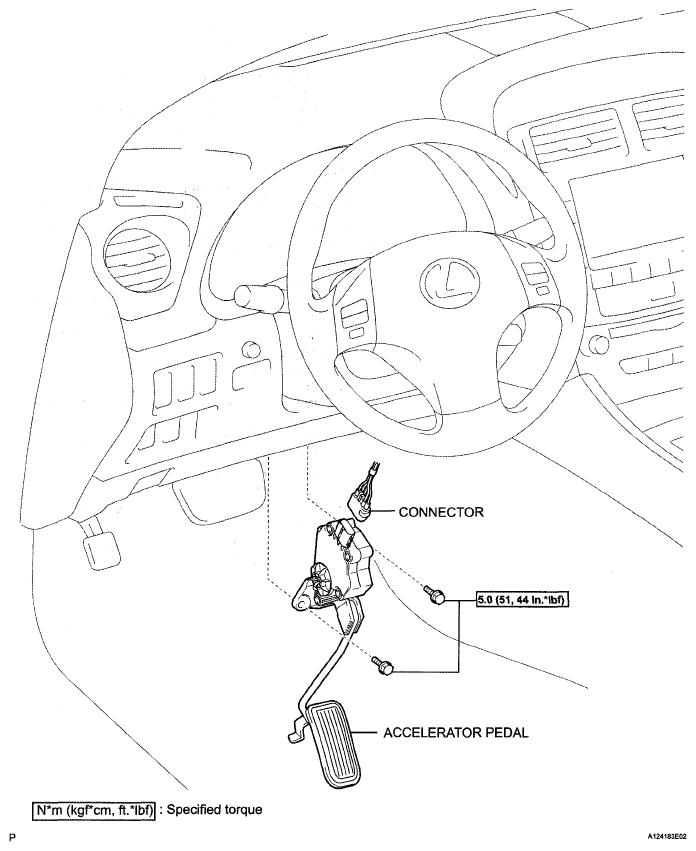 CONNECTOR

5.0 (51, 44 in.*lbf)

ACCELERATOR PEDAL

N*m (kgf*cm, ft.*lbf) : Specified torque

P

A124183E02