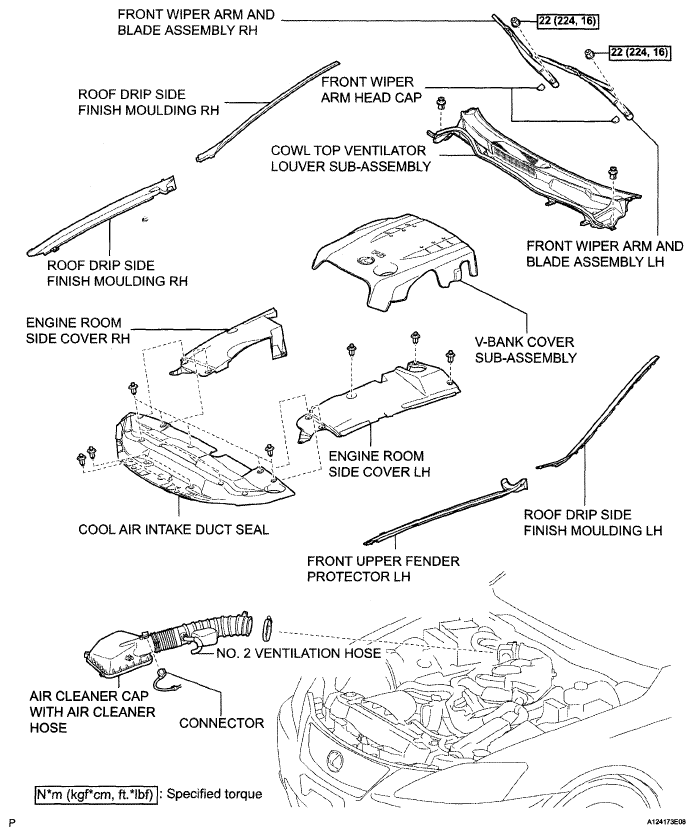 FRONT WIPER ARM AND BLADE ASSEMBLY RH

22 (224, 16)

22 (224, 16)

ROOF DRIP SIDE FINISH MOULDING RH

FRONT WIPER ARM HEAD CAP

COWL TOP VENTILATOR LOUVER SUB-ASSEMBLY

ROOF DRIP SIDE FINISH MOULDING RH

FRONT WIPER ARM AND BLADE ASSEMBLY LH

ENGINE ROOM SIDE COVER RH

V-BANK COVER SUB-ASSEMBLY

ENGINE ROOM SIDE COVER LH

COOL AIR INTAKE DUCT SEAL

ROOF DRIP SIDE FINISH MOULDING LH

FRONT UPPER FENDER PROTECTOR LH

NO. 2 VENTILATION HOSE

AIR CLEANER CAP WITH AIR CLEANER HOSE

CONNECTOR

N*m (kgf*cm, ft.*lbf) : Specified torque

P

A124173E08