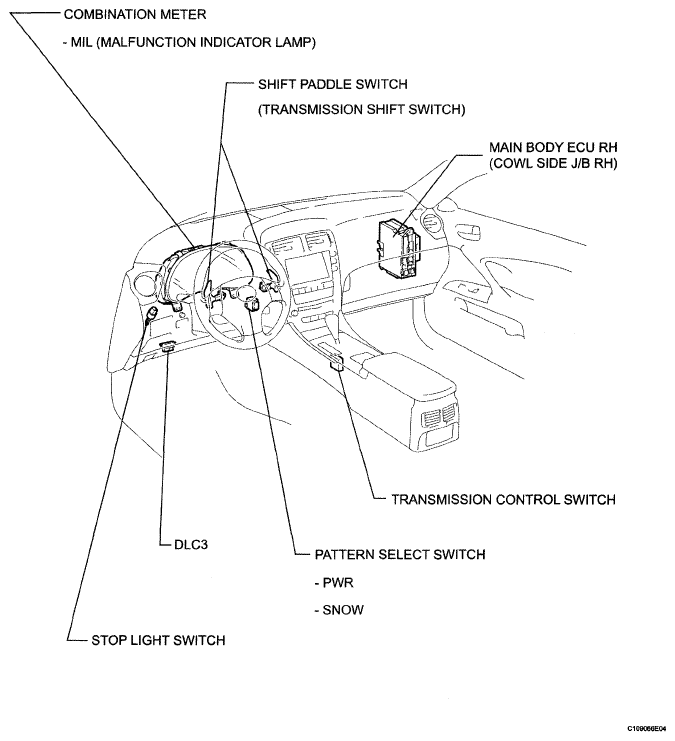 COMBINATION METER

- MIL (MALFUNCTION INDICATOR LAMP)

SHIFT PADDLE SWITCH

(TRANSMISSION SHIFT SWITCH)

MAIN BODY ECU RH
(COWL SIDE J/B RH)

TRANSMISSION CONTROL SWITCH

DLC3

PATTERN SELECT SWITCH

- PWR

- SNOW

STOP LIGHT SWITCH

C109066E04