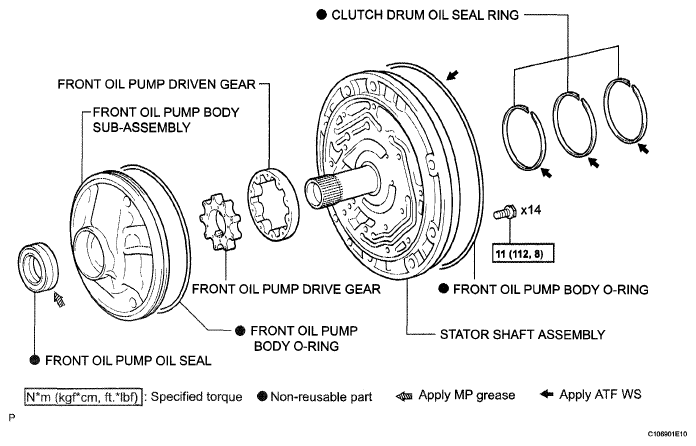 ● CLUTCH DRUM OIL SEAL RING

FRONT OIL PUMP DRIVEN GEAR

FRONT OIL PUMP BODY SUB-ASSEMBLY

x14

11 (112, 8)

FRONT OIL PUMP DRIVE GEAR

● FRONT OIL PUMP BODY O-RING

● FRONT OIL PUMP BODY O-RING

STATOR SHAFT ASSEMBLY

● FRONT OIL PUMP OIL SEAL

N*m (kgf*cm, ft.*lbf) : Specified torque ● Non-reusable part Apply MP grease Apply ATF WS

P

C108901E10