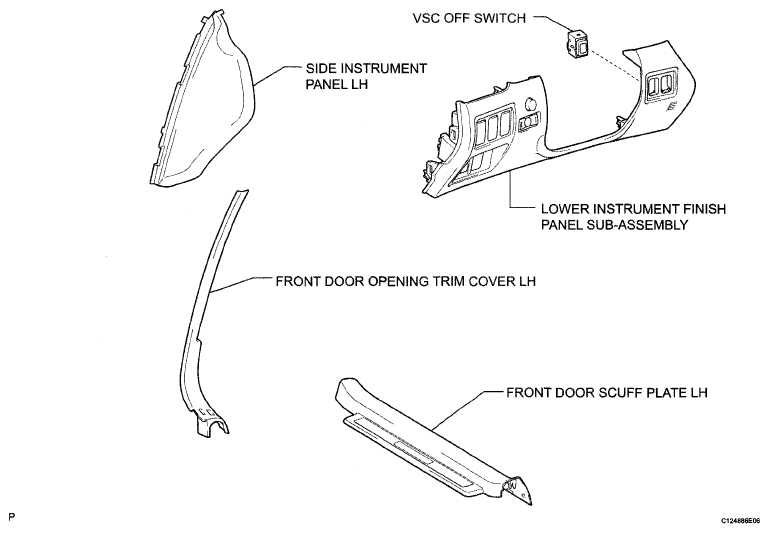 VSC OFF SWITCH

SIDE INSTRUMENT PANEL LH

LOWER INSTRUMENT FINISH PANEL SUB-ASSEMBLY

FRONT DOOR OPENING TRIM COVER LH

FRONT DOOR SCUFF PLATE LH

P

C124886E06