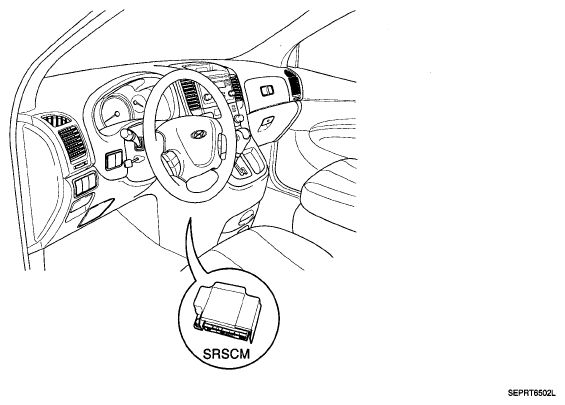 SRSCM

SEPRT6502L