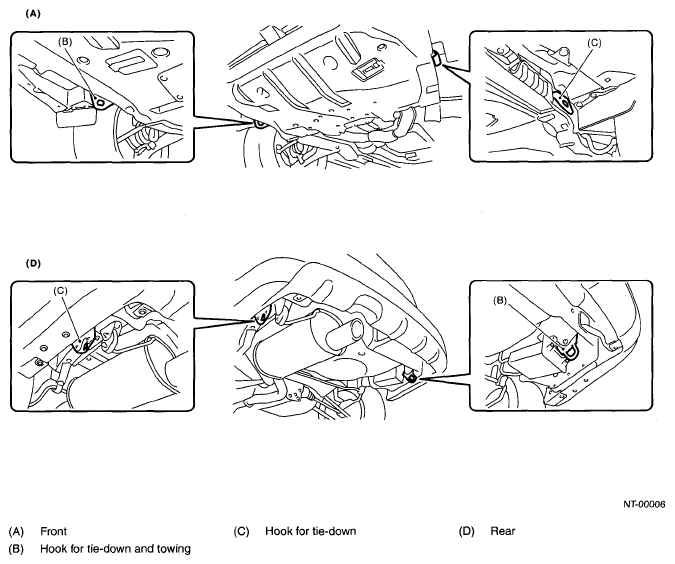 (A)

(B)

(C)

(D)

(C)

(B)

NT-00006

(A) Front
(B) Hook for tie-down and towing
(C) Hook for tie-down
(D) Rear