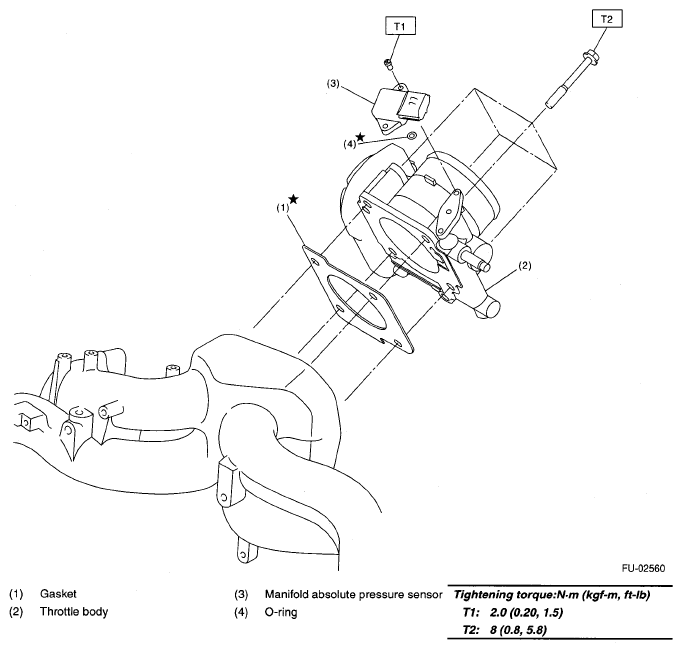 T1

T2

(3)

(4) ★

(1) ★

(2)

FU-02560

(1) Gasket
(2) Throttle body

(3) Manifold absolute pressure sensor
(4) O-ring

Tightening torque:N·m (kgf-m, ft-lb)
T1: 2.0 (0.20, 1.5)
T2: 8 (0.8, 5.8)