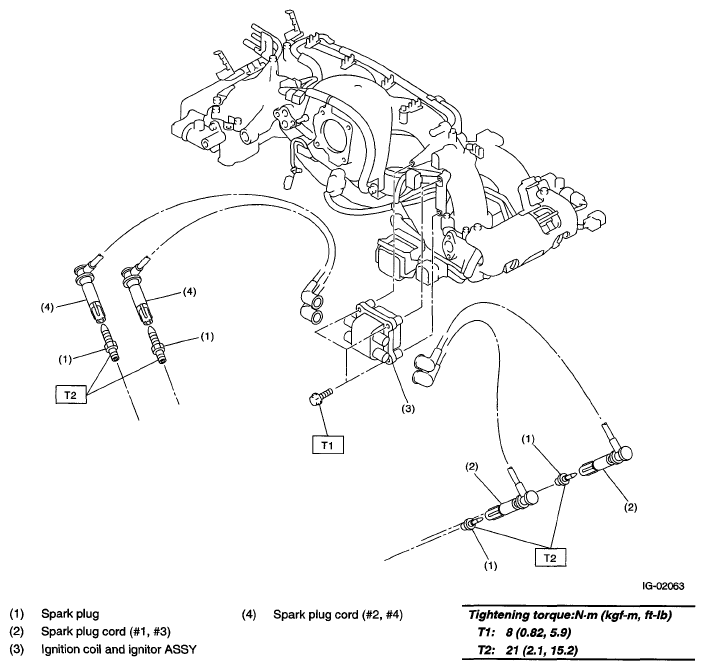 (4)

(4)

(1)

(1)

T2

(3)

T1

(1)

(2)

(2)

(1)

T2

IG-02063

(1) Spark plug
(2) Spark plug cord (#1, #3)
(3) Ignition coil and ignitor ASSY

(4) Spark plug cord (#2, #4)

Tightening torque:N·m (kgf-m, ft-lb)
T1: 8 (0.82, 5.9)
T2: 21 (2.1, 15.2)