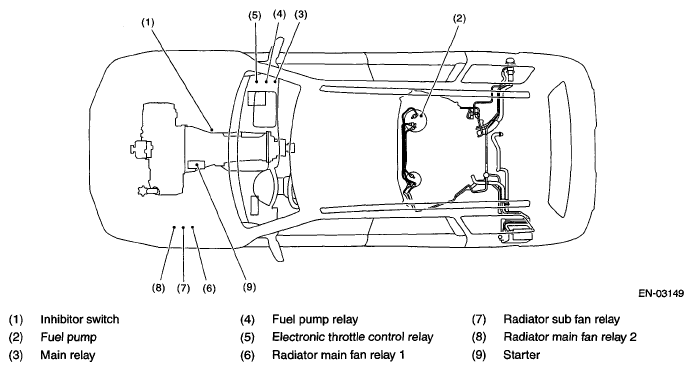 (1)
(5) (4) (3)
(2)
(8) (7) (6)
(9)
EN-03149

(1) Inhibitor switch
(2) Fuel pump
(3) Main relay

(4) Fuel pump relay
(5) Electronic throttle control relay
(6) Radiator main fan relay 1

(7) Radiator sub fan relay
(8) Radiator main fan relay 2
(9) Starter