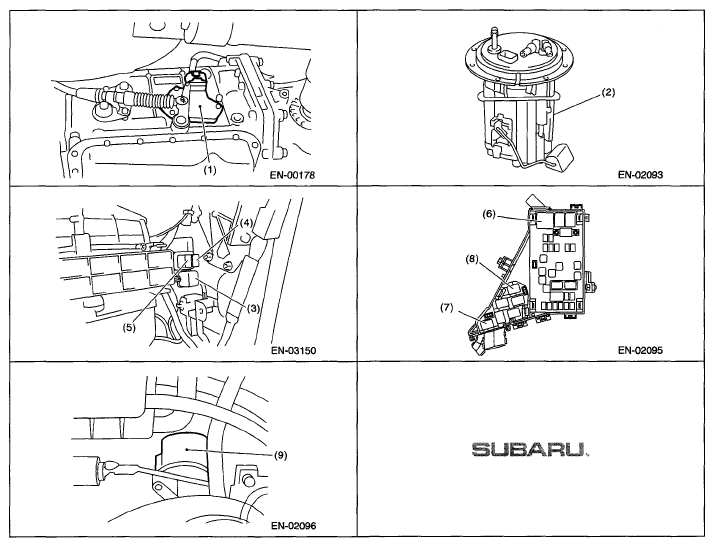 (1)

EN-00178

(2)

EN-02093

(4)

(5)

(3)

EN-03150

(6)

(8)

(7)

EN-02095

(9)

EN-02096

SUBARU.