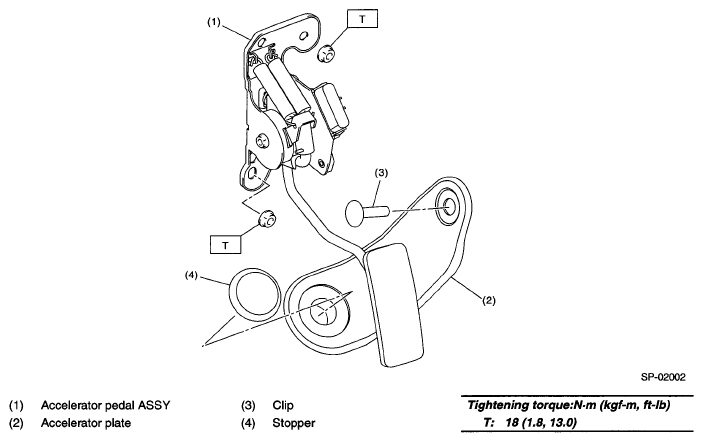 (1)
T
(3)
T
(4)
(2)
SP-02002

(1) Accelerator pedal ASSY
(2) Accelerator plate

(3) Clip
(4) Stopper

Tightening torque:N·m (kgf-m, ft-lb)
T: 18 (1.8, 13.0)