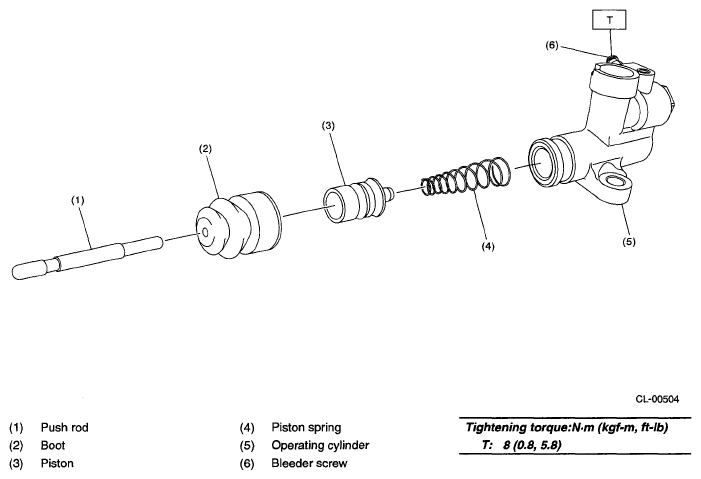 T

(6)

(3)

(2)

(1)

(4)

(5)

CL-00504

(1) Push rod
(2) Boot
(3) Piston

(4) Piston spring
(5) Operating cylinder
(6) Bleeder screw

Tightening torque:N·m (kgf-m, ft-lb)
T: 8 (0.8, 5.8)