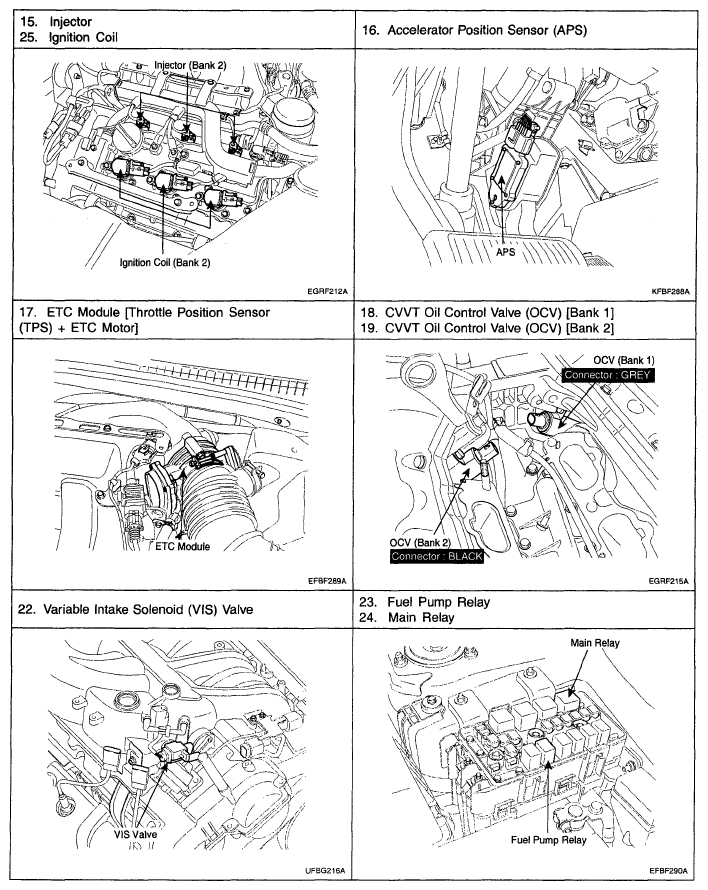 15. Injector
25. Ignition Coil

Injector (Bank 2)

Ignition Coil (Bank 2)

EGRF212A

16. Accelerator Position Sensor (APS)

APS

KFBF288A

17. ETC Module [Throttle Position Sensor (TPS) + ETC Motor]

ETC Module

EFBF289A

18. CVVT Oil Control Valve (OCV) [Bank 1]
19. CVVT Oil Control Valve (OCV) [Bank 2]

OCV (Bank 1)
Connector : GREY

OCV (Bank 2)
Connector : BLACK

EGRF215A

22. Variable Intake Solenoid (VIS) Valve

VIS Valve

UFBG216A

23. Fuel Pump Relay
24. Main Relay

Main Relay

Fuel Pump Relay

EFBF290A