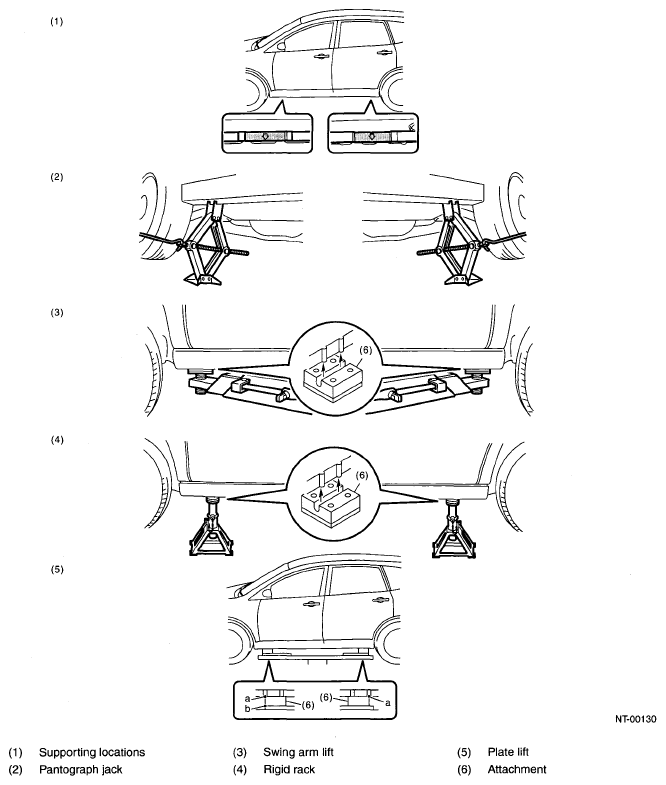 (1)

(2)

(3)

(6)

(4)

(6)

(5)

a
b
(6)
(6)
a

NT-00130

(1) Supporting locations
(2) Pantograph jack
(3) Swing arm lift
(4) Rigid rack
(5) Plate lift
(6) Attachment