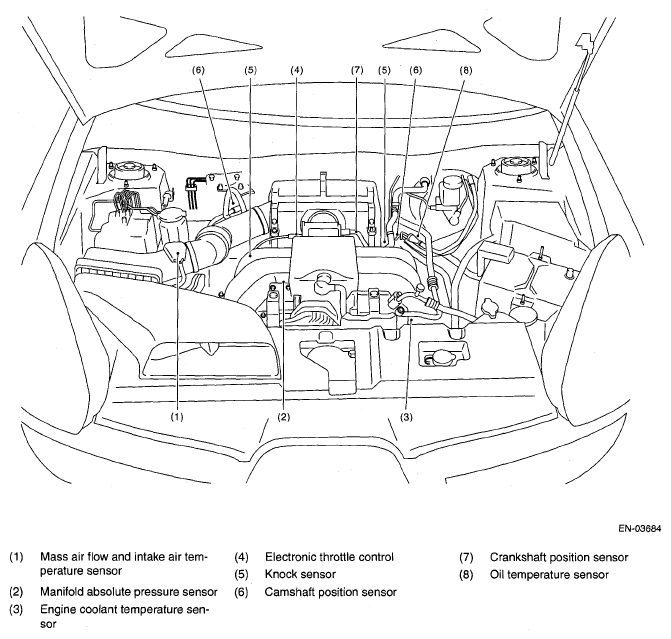 (6) (5) (4) (7) (5) (6) (8)

(1) (2) (3)

EN-03684

(1) Mass air flow and intake air temperature sensor
(2) Manifold absolute pressure sensor
(3) Engine coolant temperature sensor

(4) Electronic throttle control
(5) Knock sensor
(6) Camshaft position sensor

(7) Crankshaft position sensor
(8) Oil temperature sensor