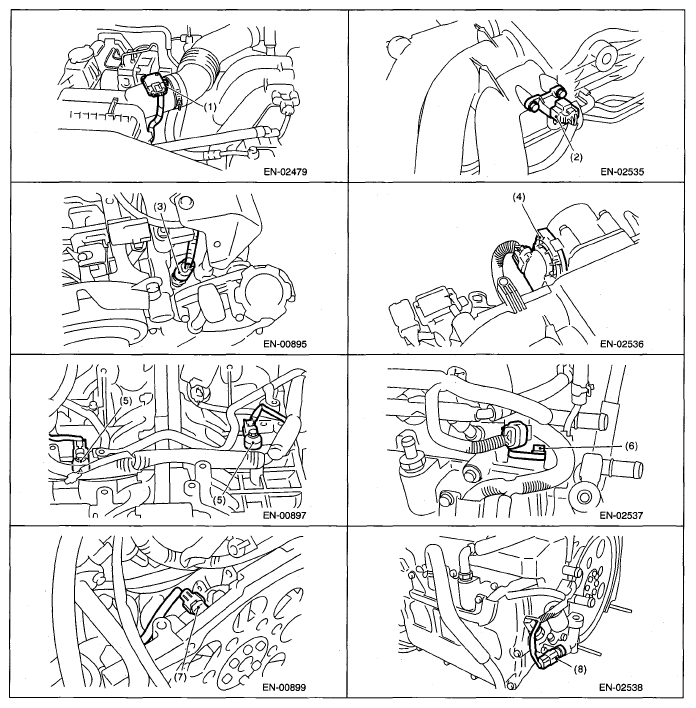 (1)
EN-02479

(2)
EN-02535

(3)
EN-00895

(4)
EN-02536

(5)
(5)
EN-00897

(6)
EN-02537

(7)
EN-00899

(8)
EN-02538