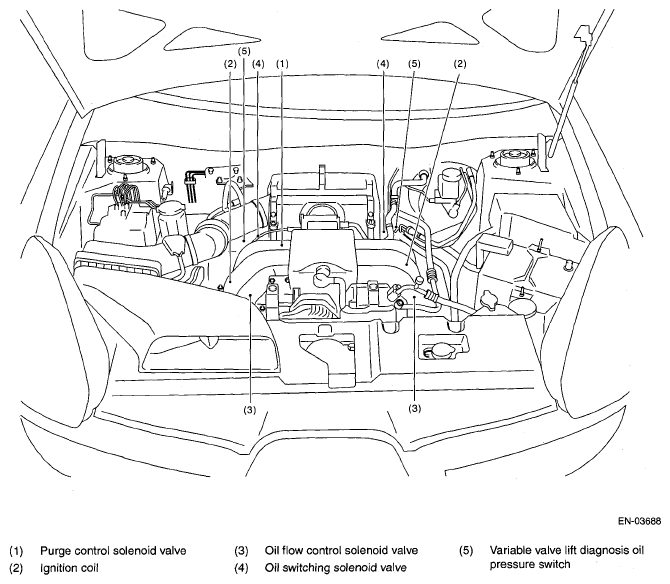 (5)
(2) (4) (1)
(4) (5) (2)

(3)
(3)

EN-03688

(1) Purge control solenoid valve
(2) Ignition coil
(3) Oil flow control solenoid valve
(4) Oil switching solenoid valve
(5) Variable valve lift diagnosis oil pressure switch