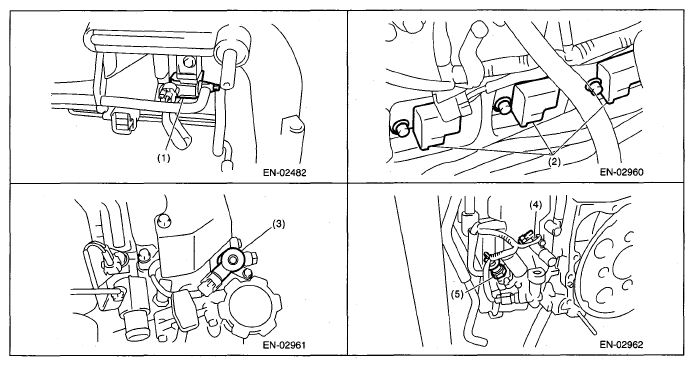 (1)

EN-02482

(2)

EN-02960

(3)

EN-02961

(4)

(5)

EN-02962