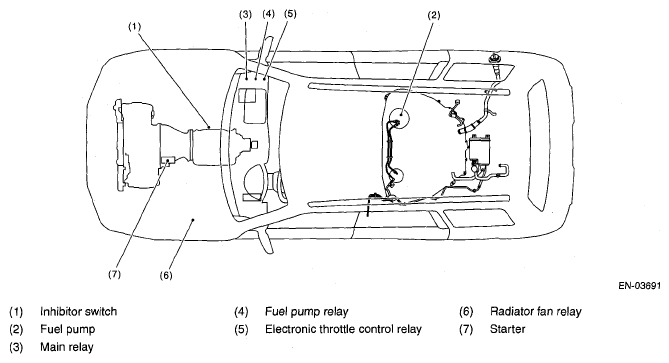 (1)
(3) (4) (5)
(2)
(7)
(6)

EN-03691

(1) Inhibitor switch
(2) Fuel pump
(3) Main relay
(4) Fuel pump relay
(5) Electronic throttle control relay
(6) Radiator fan relay
(7) Starter