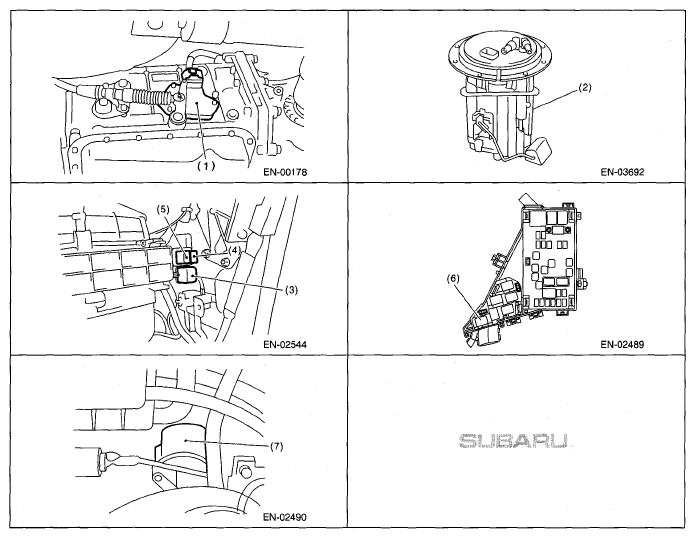 (1)

EN-00178

(2)

EN-03692

(5)

(4)

(3)

EN-02544

(6)

EN-02489

(7)

EN-02490

SUBARU