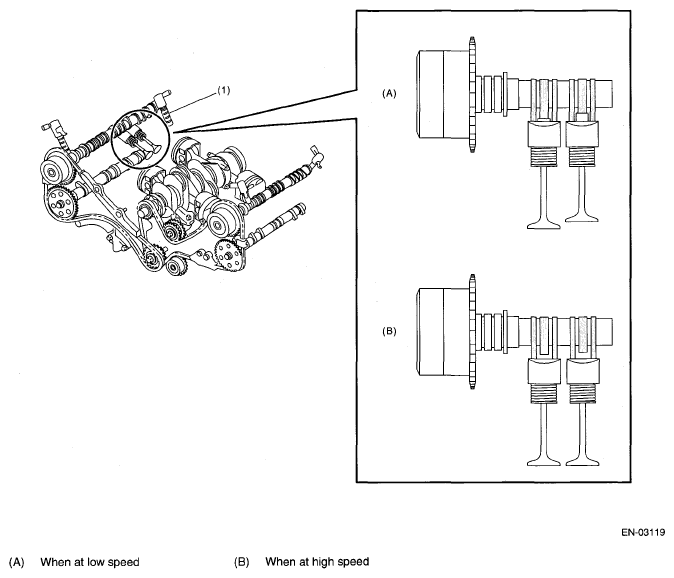 (1)

(A)

(B)

EN-03119

(A) When at low speed

(B) When at high speed