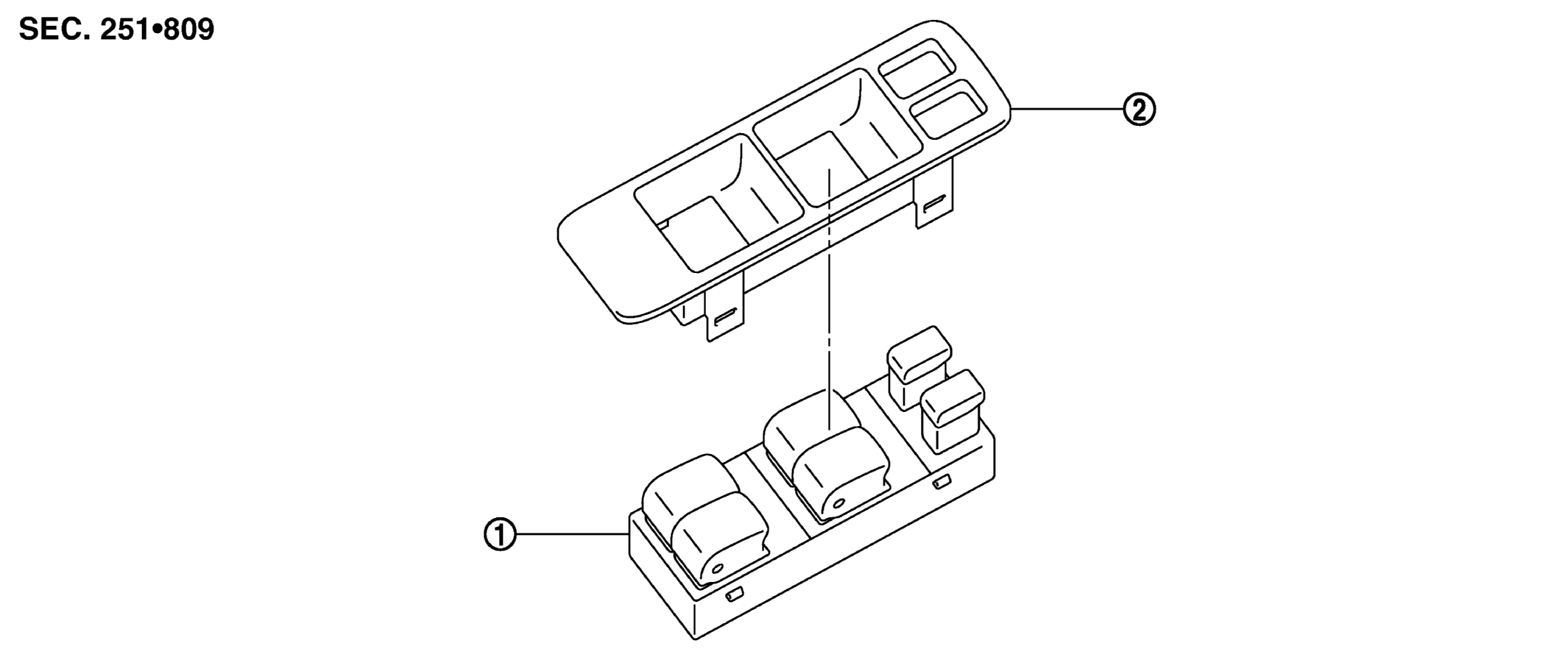 SEC. 251•809

②

①