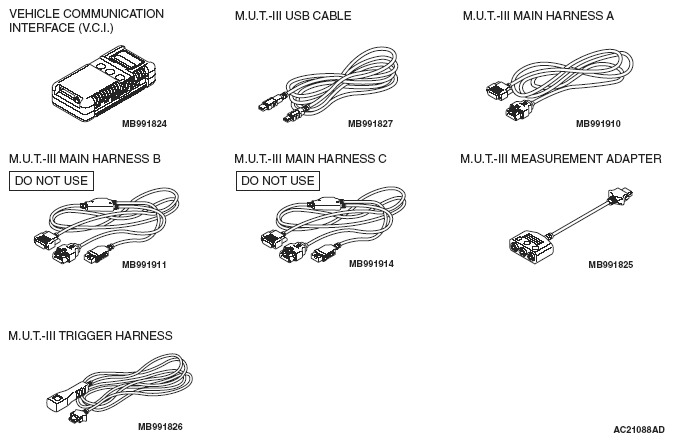 VEHICLE COMMUNICATION INTERFACE (V.C.I.)

MB991824

M.U.T.-III USB CABLE

MB991827

M.U.T.-III MAIN HARNESS A

MB991910

M.U.T.-III MAIN HARNESS B

DO NOT USE

MB991911

M.U.T.-III MAIN HARNESS C

DO NOT USE

MB991914

M.U.T.-III MEASUREMENT ADAPTER

MB991825

M.U.T.-III TRIGGER HARNESS

MB991826

AC21088AD