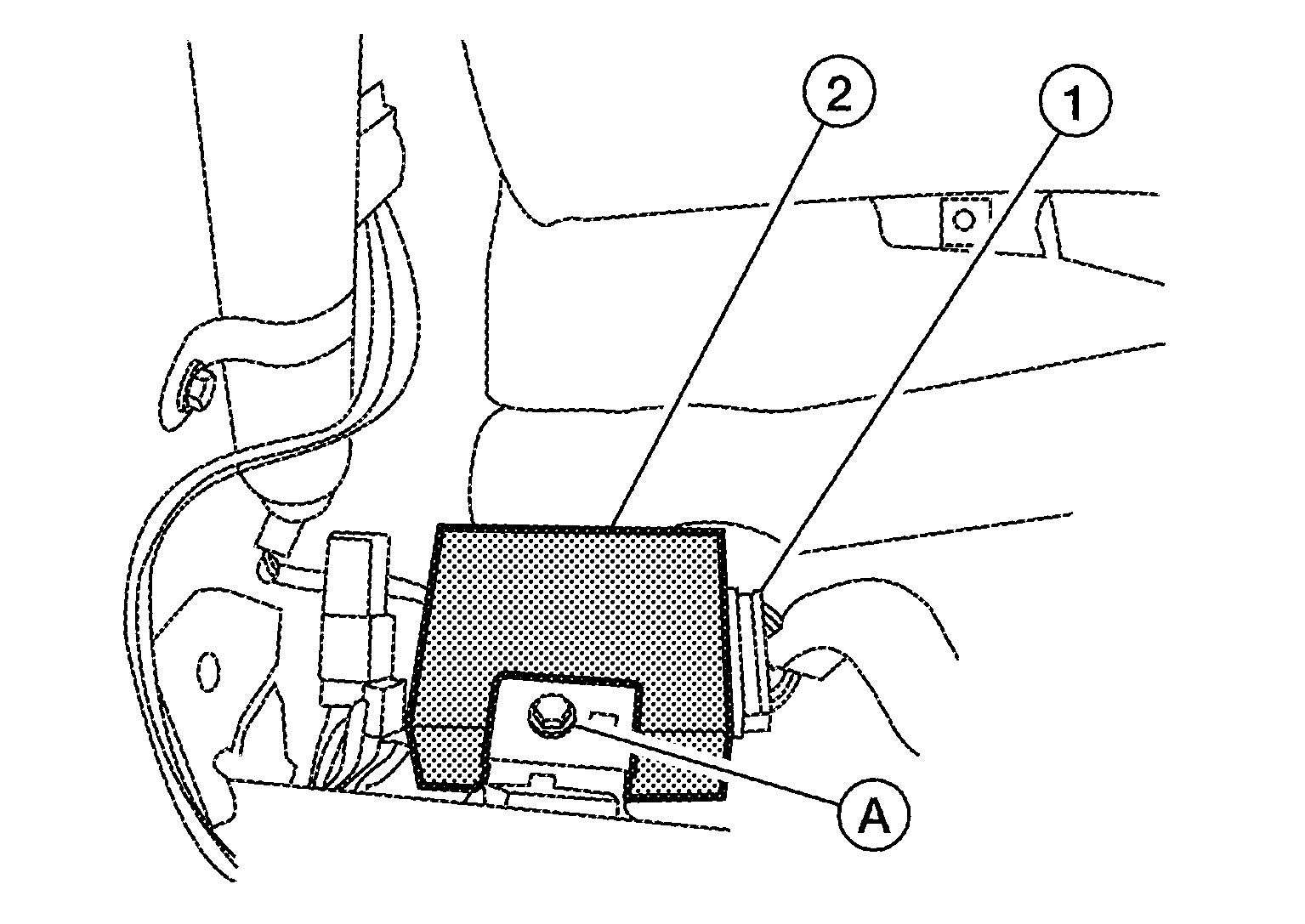 2
1
A