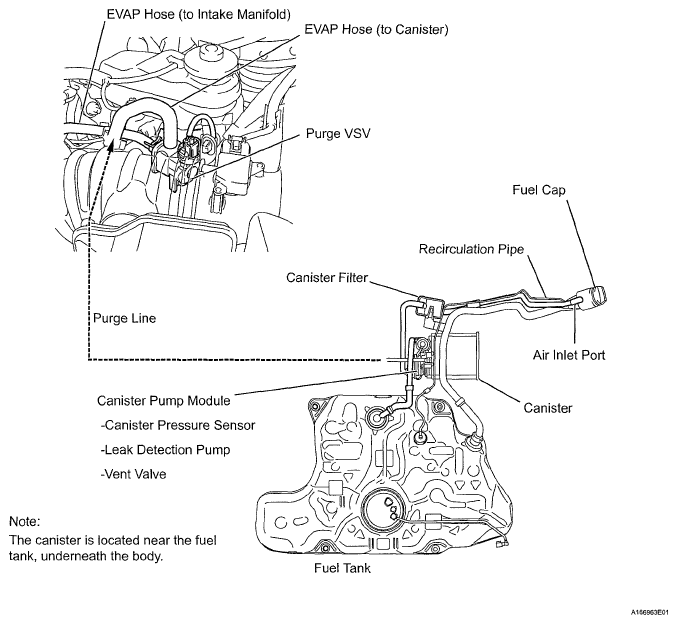 EVAP Hose (to Intake Manifold)

EVAP Hose (to Canister)

Purge VSV

Fuel Cap

Recirculation Pipe

Canister Filter

Purge Line

Air Inlet Port

Canister Pump Module

-Canister Pressure Sensor

-Leak Detection Pump

-Vent Valve

Canister

Note:
The canister is located near the fuel tank, underneath the body.

Fuel Tank

A166963E01