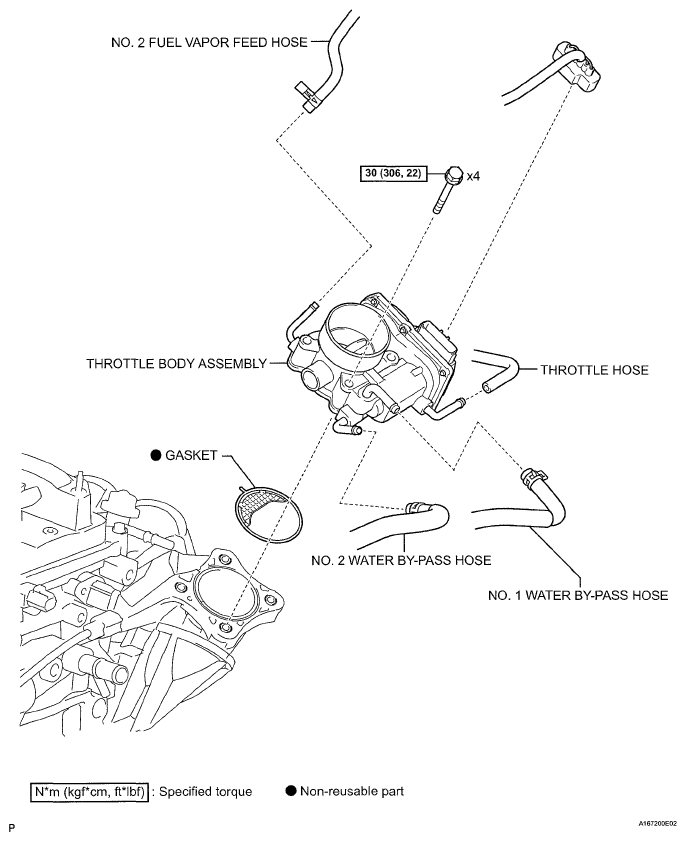 NO. 2 FUEL VAPOR FEED HOSE

30 (306, 22) x4

THROTTLE BODY ASSEMBLY

THROTTLE HOSE

● GASKET

NO. 2 WATER BY-PASS HOSE

NO. 1 WATER BY-PASS HOSE

N*m (kgf*cm, ft*lbf) : Specified torque ● Non-reusable part

P

A167200E02