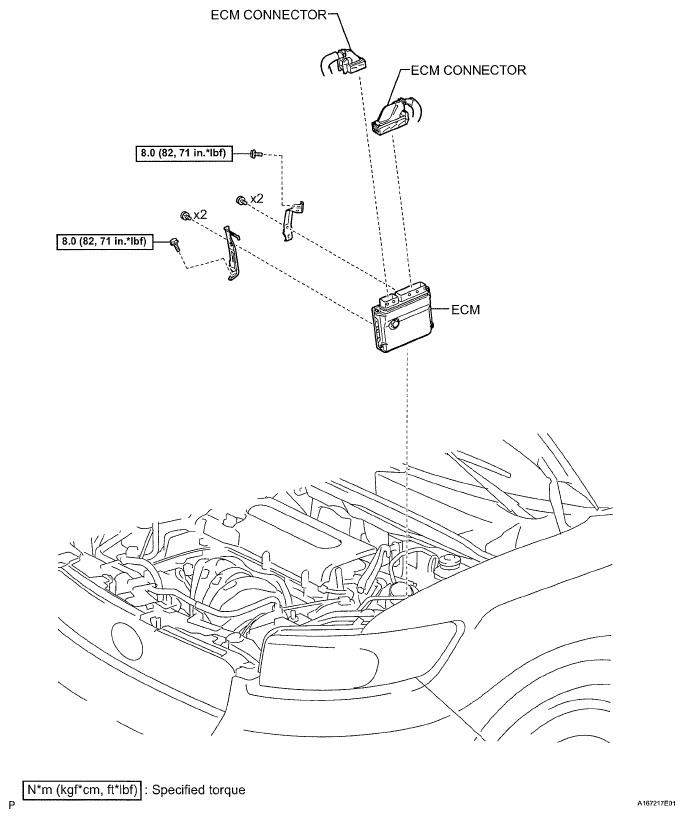 ECM CONNECTOR

ECM CONNECTOR

8.0 (82, 71 in.*lbf)

x2

x2

8.0 (82, 71 in.*lbf)

ECM

N*m (kgf*cm, ft*lbf) : Specified torque

P

A167217E01