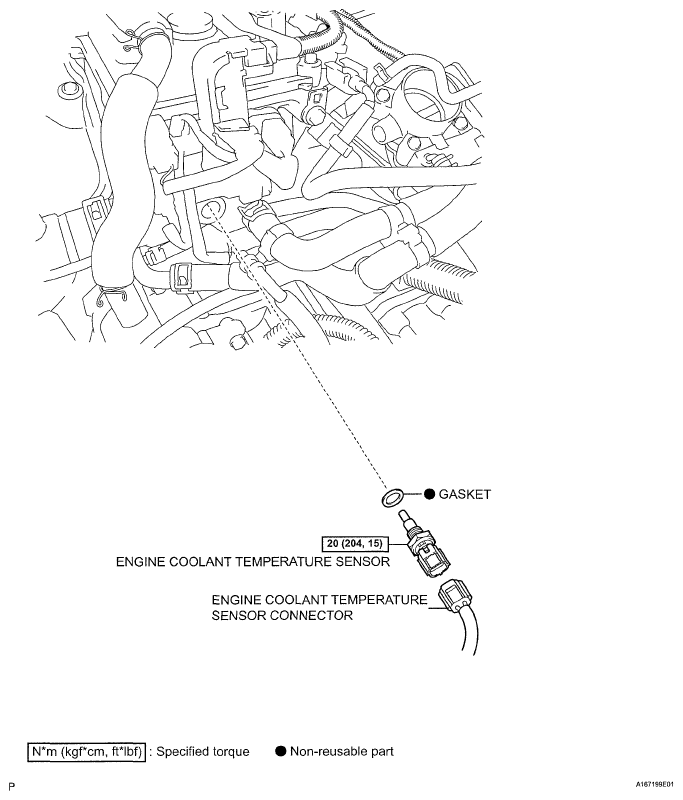 ● GASKET

20 (204, 15)

ENGINE COOLANT TEMPERATURE SENSOR

ENGINE COOLANT TEMPERATURE SENSOR CONNECTOR

N*m (kgf*cm, ft*lbf) : Specified torque ● Non-reusable part

P

A167199E01