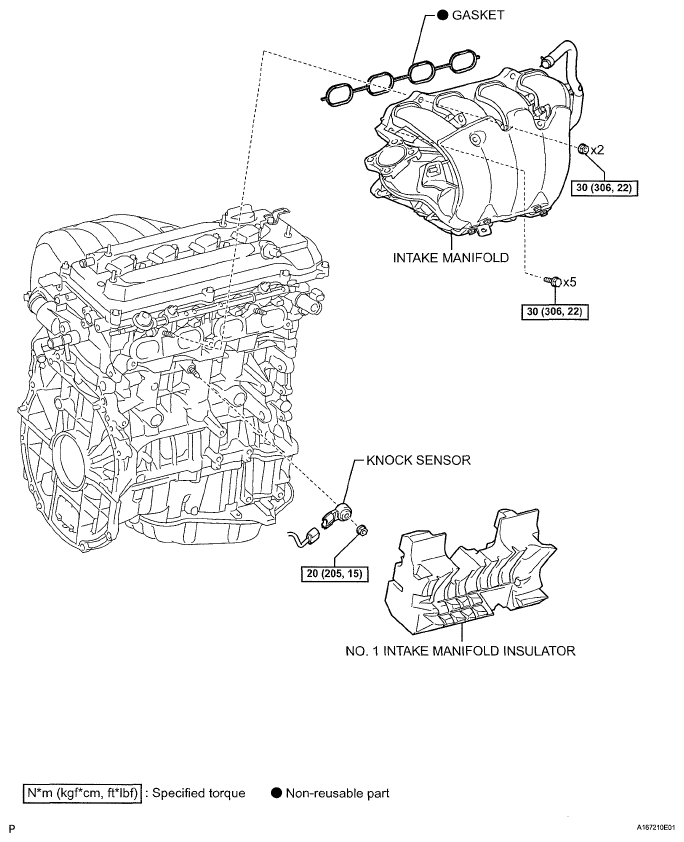 ● GASKET

x2

30 (306, 22)

INTAKE MANIFOLD

x5

30 (306, 22)

KNOCK SENSOR

20 (205, 15)

NO. 1 INTAKE MANIFOLD INSULATOR

N*m (kgf*cm, ft*lbf) : Specified torque ● Non-reusable part

P

A167210E01