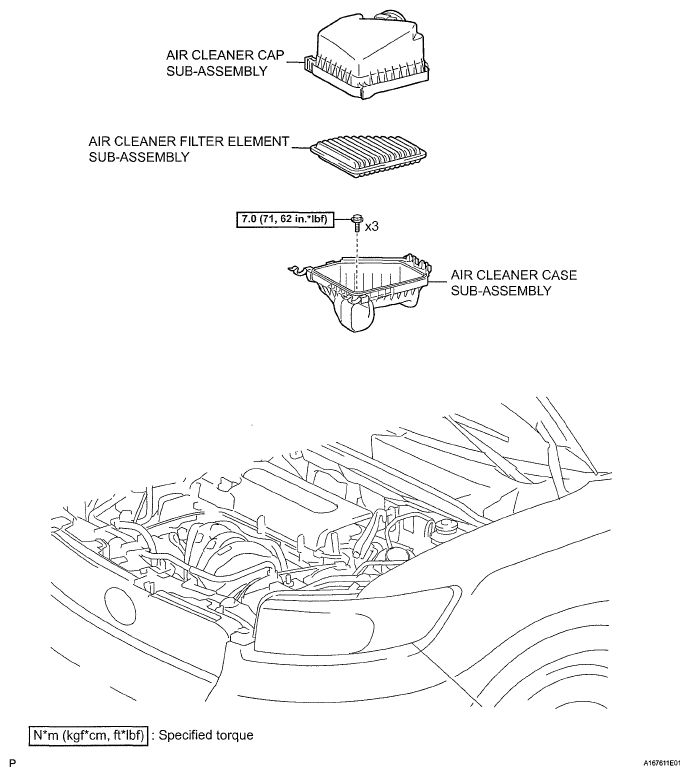 AIR CLEANER CAP SUB-ASSEMBLY

AIR CLEANER FILTER ELEMENT SUB-ASSEMBLY

7.0 (71, 62 in.*lbf)

x3

AIR CLEANER CASE SUB-ASSEMBLY

N*m (kgf*cm, ft*lbf) : Specified torque

P

A167611E01