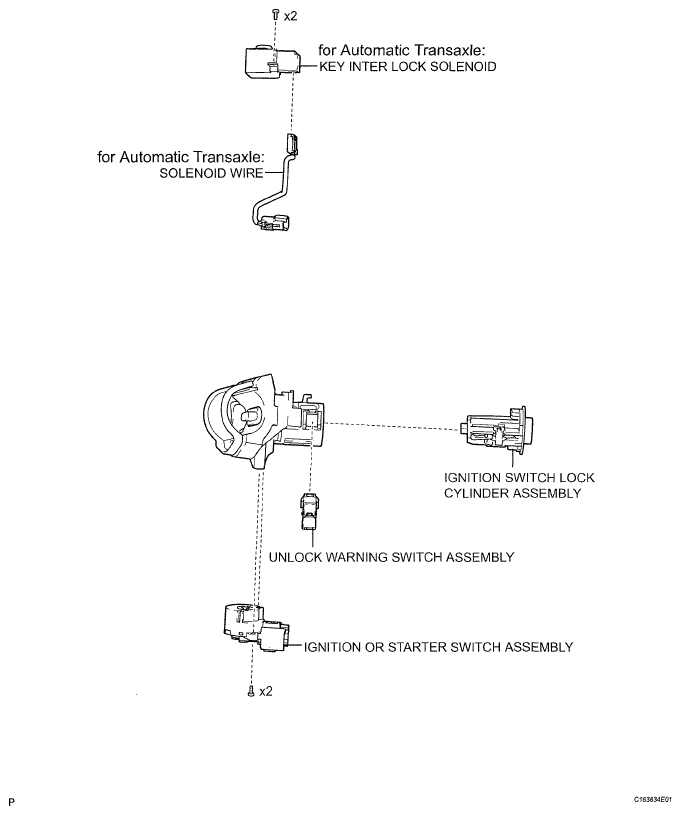 x2

for Automatic Transaxle:
KEY INTER LOCK SOLENOID

for Automatic Transaxle:
SOLENOID WIRE

IGNITION SWITCH LOCK CYLINDER ASSEMBLY

UNLOCK WARNING SWITCH ASSEMBLY

IGNITION OR STARTER SWITCH ASSEMBLY

x2

P

C163834E01