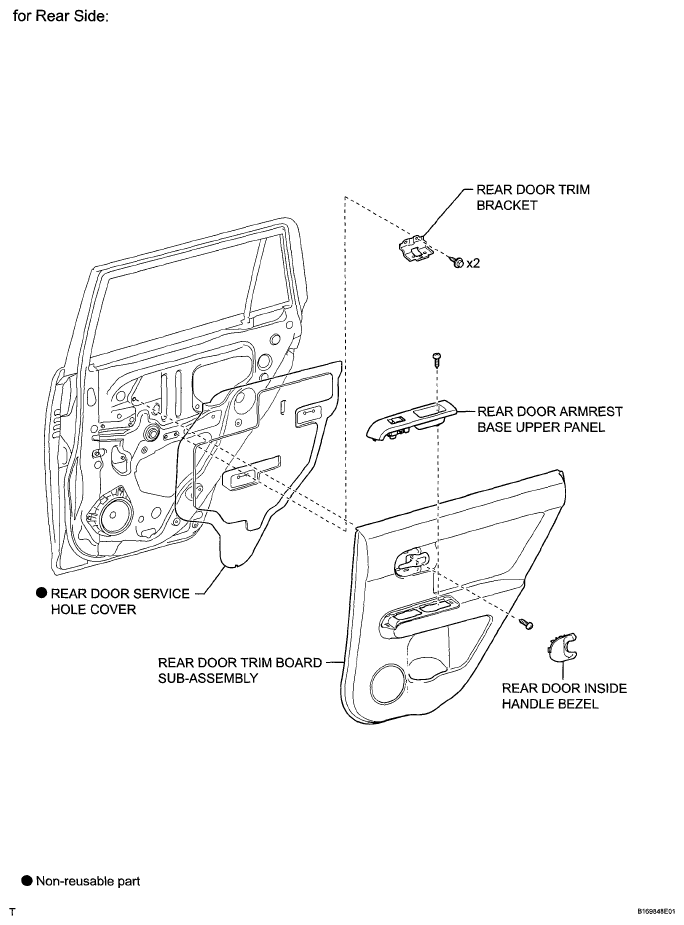 for Rear Side:

REAR DOOR TRIM BRACKET

x2

REAR DOOR ARMREST BASE UPPER PANEL

● REAR DOOR SERVICE HOLE COVER

REAR DOOR TRIM BOARD SUB-ASSEMBLY

REAR DOOR INSIDE HANDLE BEZEL

● Non-reusable part

T

B169848E01