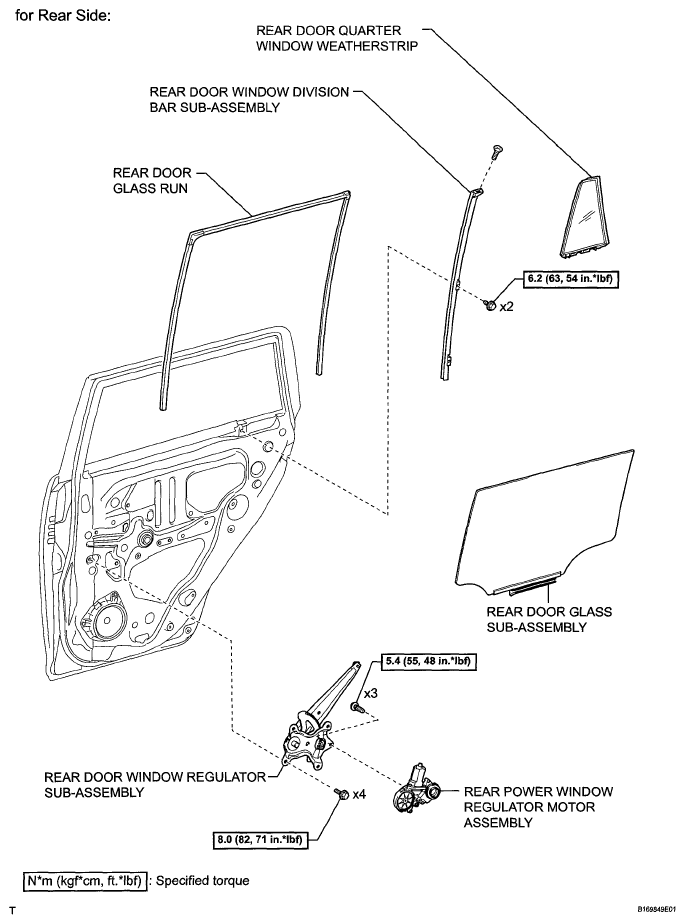 for Rear Side:

REAR DOOR QUARTER WINDOW WEATHERSTRIP

REAR DOOR WINDOW DIVISION BAR SUB-ASSEMBLY

REAR DOOR GLASS RUN

6.2 (63, 54 in.*lbf)

x2

REAR DOOR GLASS SUB-ASSEMBLY

5.4 (55, 48 in.*lbf)

x3

REAR DOOR WINDOW REGULATOR SUB-ASSEMBLY

x4

REAR POWER WINDOW REGULATOR MOTOR ASSEMBLY

8.0 (82, 71 in.*lbf)

N*m (kgf*cm, ft.*lbf) : Specified torque

T

B169549E01