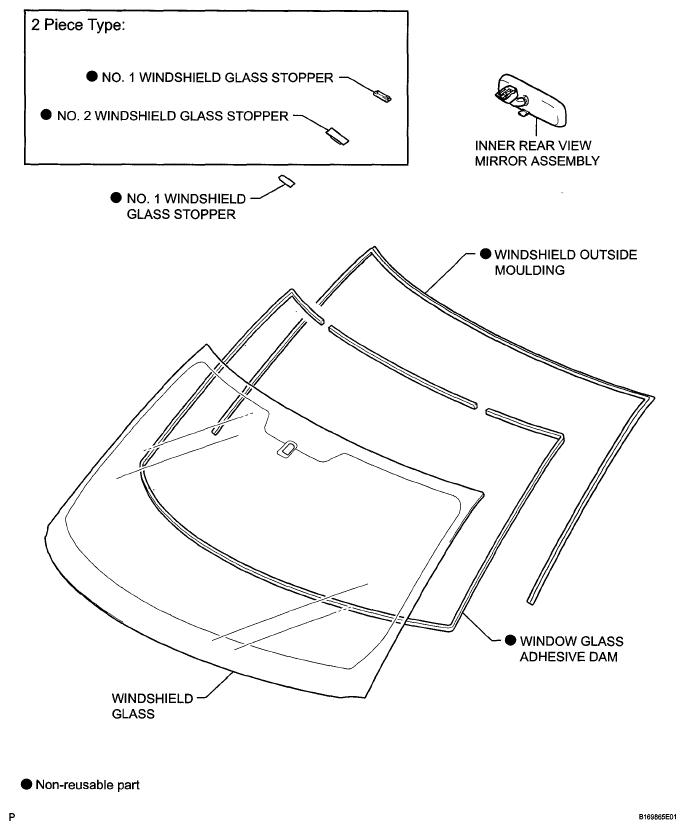 2 Piece Type:

● NO. 1 WINDSHIELD GLASS STOPPER

● NO. 2 WINDSHIELD GLASS STOPPER

INNER REAR VIEW MIRROR ASSEMBLY

● NO. 1 WINDSHIELD GLASS STOPPER

● WINDSHIELD OUTSIDE MOULDING

● WINDOW GLASS ADHESIVE DAM

WINDSHIELD GLASS

● Non-reusable part

P

B169865E01