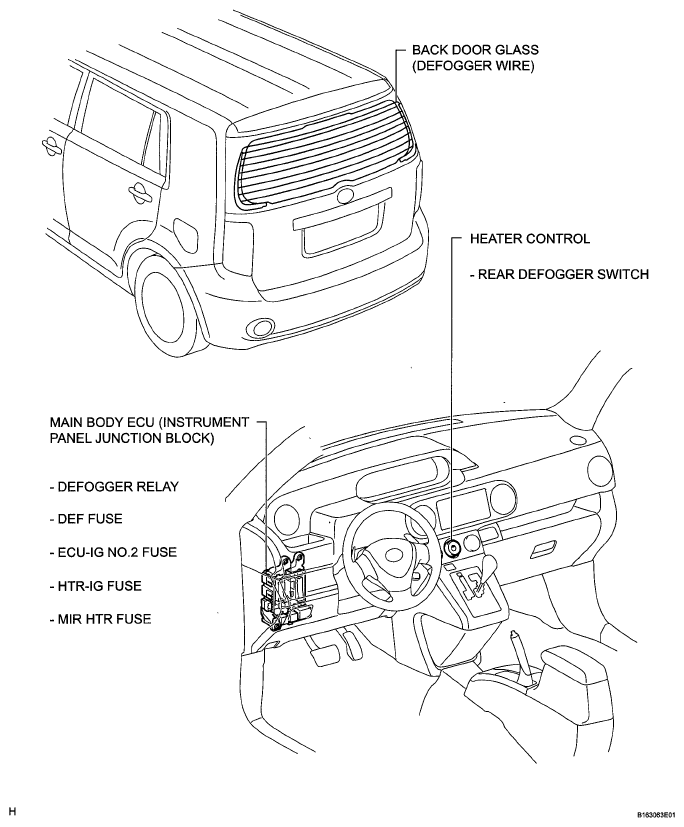 BACK DOOR GLASS (DEFOGGER WIRE)

HEATER CONTROL

- REAR DEFOGGER SWITCH

MAIN BODY ECU (INSTRUMENT PANEL JUNCTION BLOCK)

- DEFOGGER RELAY

- DEF FUSE

- ECU-IG NO.2 FUSE

- HTR-IG FUSE

- MIR HTR FUSE

H

B163063E01