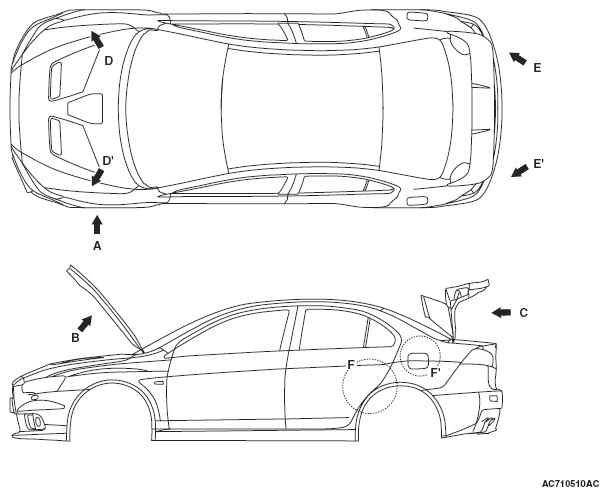 D
E
D'
E'
A
B
C
F
F'
AC710510AC