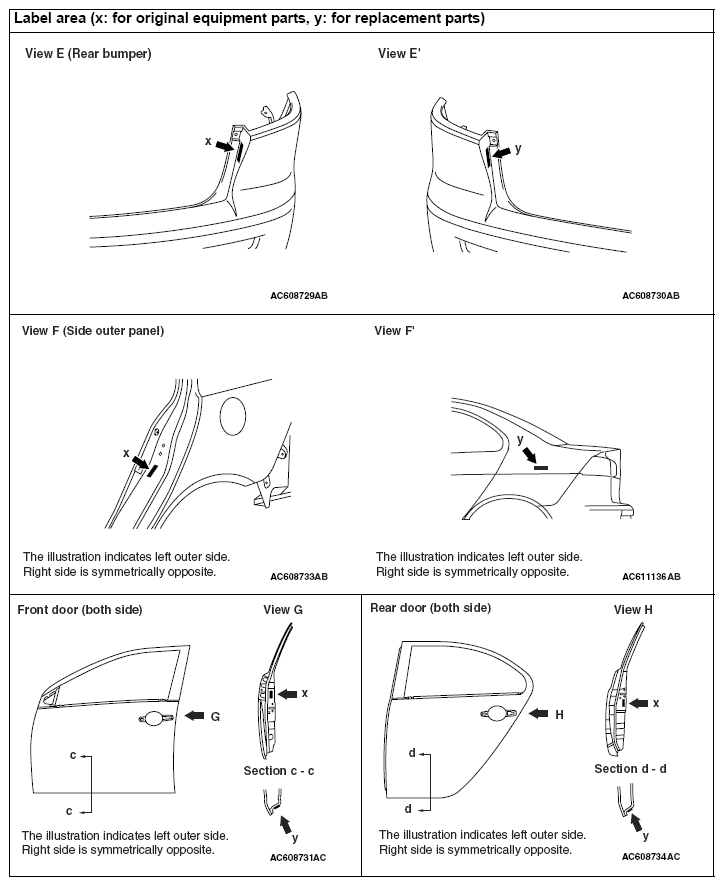 Label area (x: for original equipment parts, y: for replacement parts)

View E (Rear bumper)

x

AC608729AB

View E'

y

AC608730AB

View F (Side outer panel)

x

The illustration indicates left outer side. Right side is symmetrically opposite.

AC608733AB

View F'

y

The illustration indicates left outer side. Right side is symmetrically opposite.

AC611136AB

Front door (both side)

G

c

c

The illustration indicates left outer side. Right side is symmetrically opposite.

View G

x

Section c - c

y

AC608731AC

Rear door (both side)

H

d

d

The illustration indicates left outer side. Right side is symmetrically opposite.

View H

x

Section d - d

y

AC608734AC