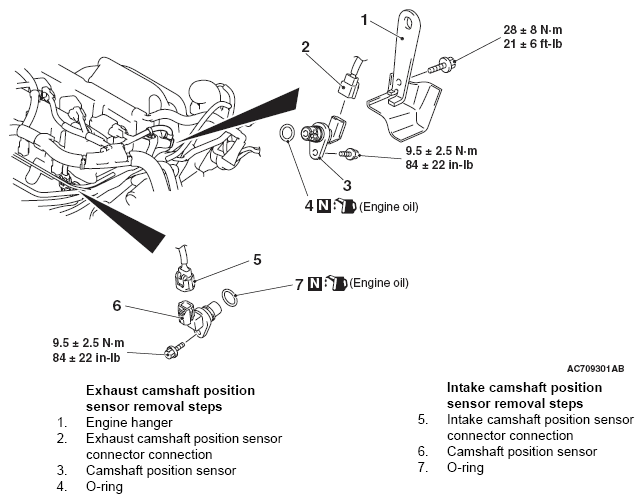 1

28 ± 8 N·m
21 ± 6 ft-lb

2

9.5 ± 2.5 N·m
84 ± 22 in-lb

3

4 N (Engine oil)

5

7 N (Engine oil)

6

9.5 ± 2.5 N·m
84 ± 22 in-lb

AC709301AB

Exhaust camshaft position sensor removal steps
1. Engine hanger
2. Exhaust camshaft position sensor connector connection
3. Camshaft position sensor
4. O-ring

Intake camshaft position sensor removal steps
5. Intake camshaft position sensor connector connection
6. Camshaft position sensor
7. O-ring