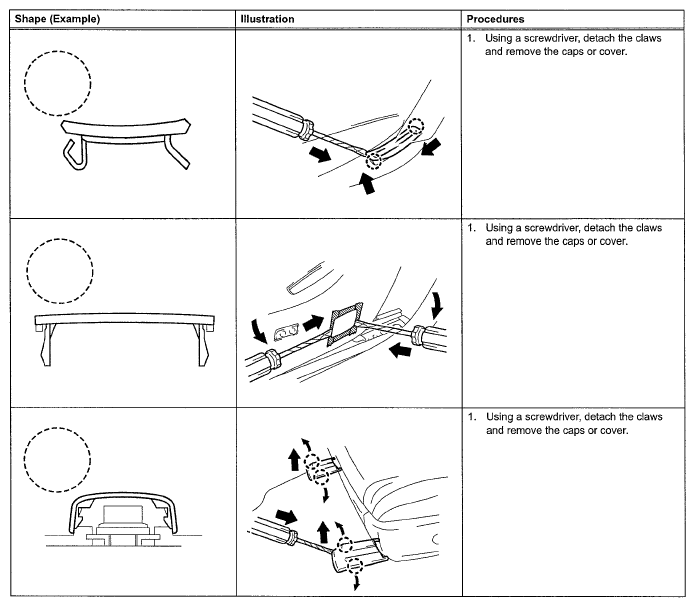 | Shape (Example) | Illustration | Procedures |
|---|---|---|
| | | 1. Using a screwdriver, detach the claws and remove the caps or cover. |
| | | 1. Using a screwdriver, detach the claws and remove the caps or cover. |
| | | 1. Using a screwdriver, detach the claws and remove the caps or cover. |