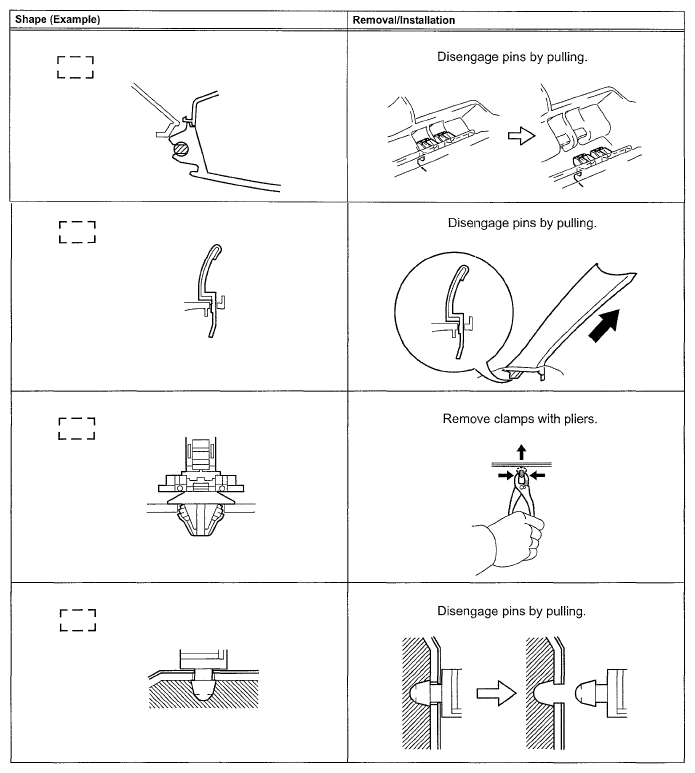 | Shape (Example) | Removal/Installation |
|---|---|
| | Disengage pins by pulling. |
| | Disengage pins by pulling. |
| | Remove clamps with pliers. |
| | Disengage pins by pulling. |