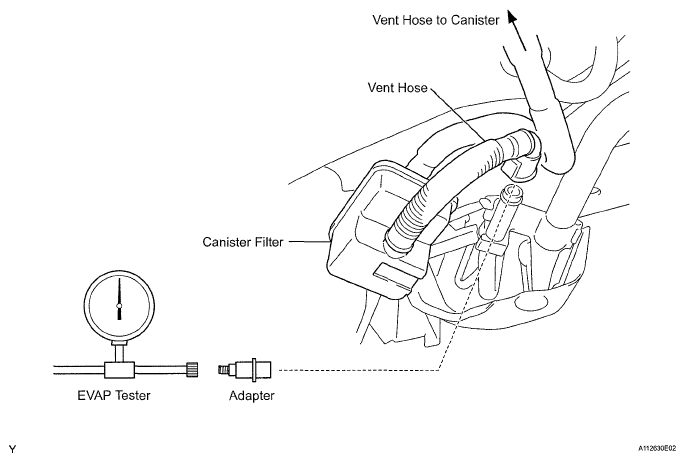 Vent Hose to Canister

Vent Hose

Canister Filter

EVAP Tester

Adapter

Y

A112630E02