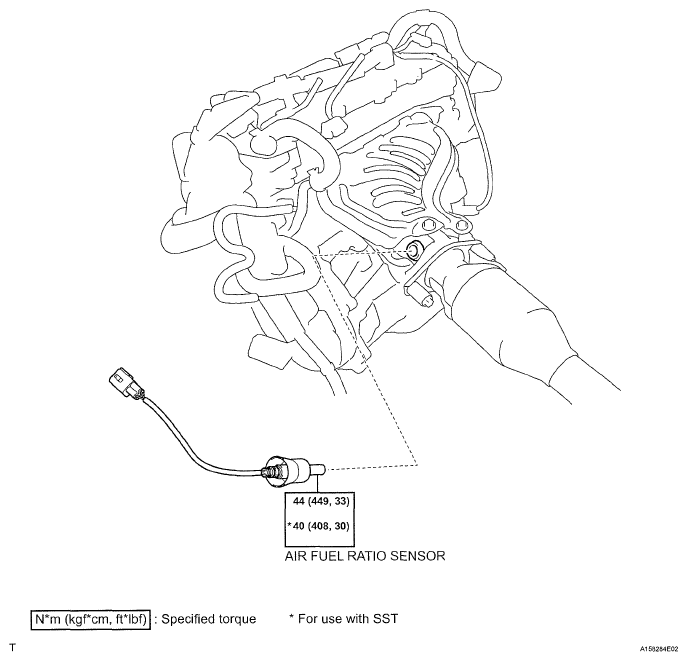 44 (449, 33)

*40 (408, 30)

AIR FUEL RATIO SENSOR

N*m (kgf*cm, ft*lbf) : Specified torque

* For use with SST

T

A158284E02