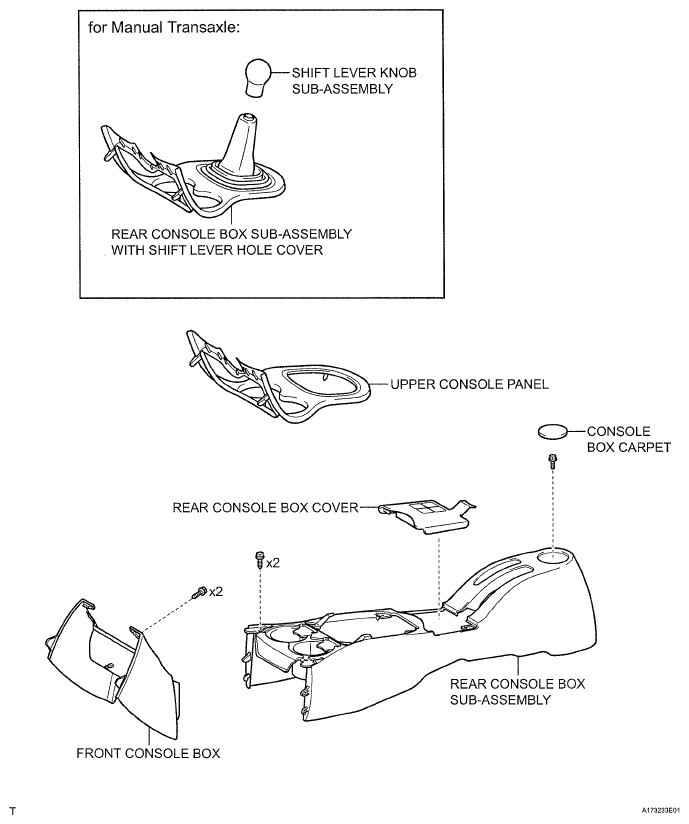 for Manual Transaxle:

SHIFT LEVER KNOB SUB-ASSEMBLY

REAR CONSOLE BOX SUB-ASSEMBLY WITH SHIFT LEVER HOLE COVER

UPPER CONSOLE PANEL

CONSOLE BOX CARPET

REAR CONSOLE BOX COVER

x2

x2

REAR CONSOLE BOX SUB-ASSEMBLY

FRONT CONSOLE BOX

T

A173233E01